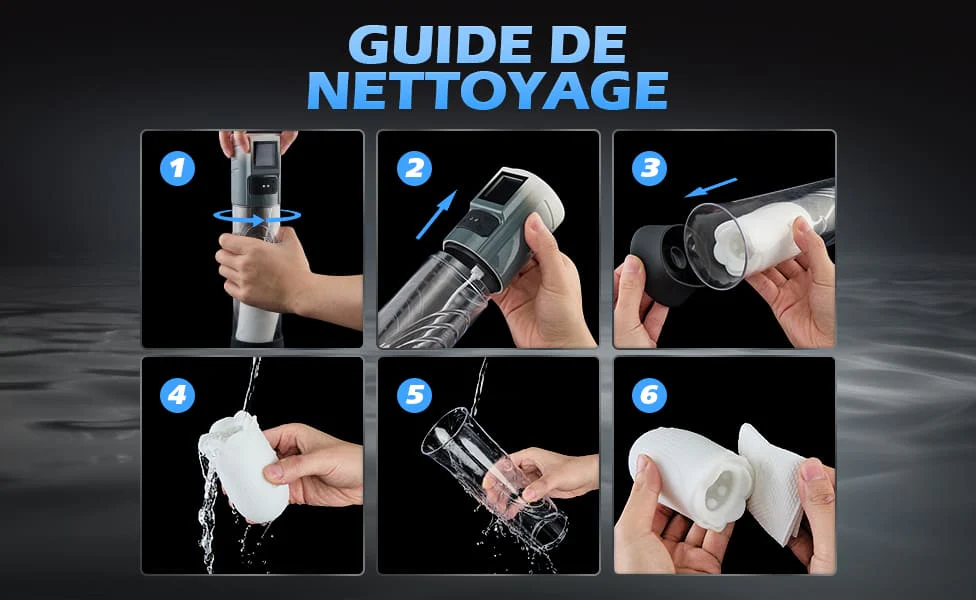 GUIDE DE NETTOYAGE

1

2

3

4

5

6