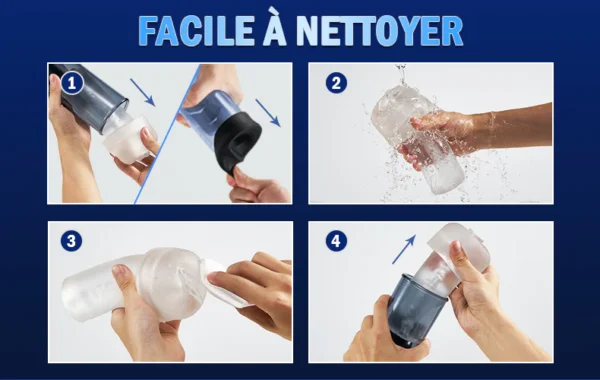 FACILE À NETTOYER

1

2

3

4