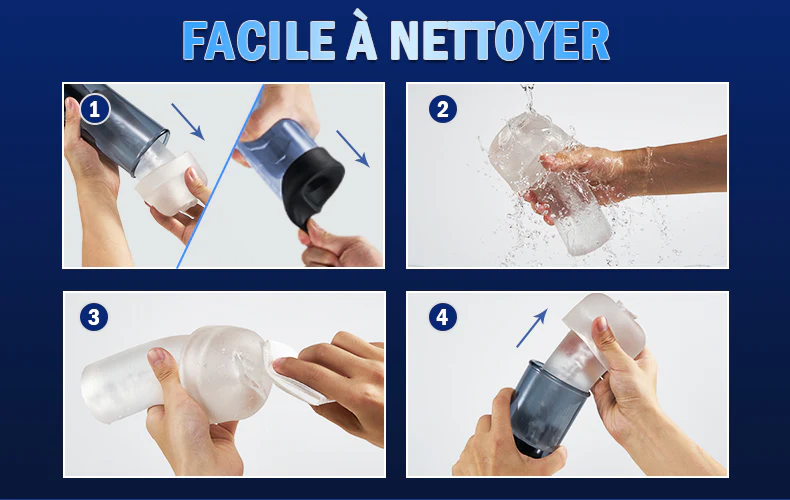 FACILE À NETTOYER

1

2

3

4